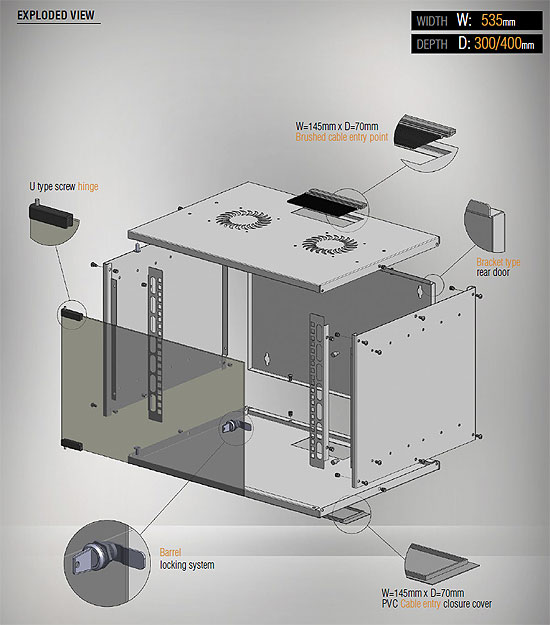 EXPLODED VIEW

WIDTH W: 535mm
DEPTH D: 300/400mm

W=145mm x D=70mm
Brushed cable entry point

U type screw hinge

Bracket type
rear door

Barrel
locking system

W=145mm x D=70mm
PVC Cable entry closure cover